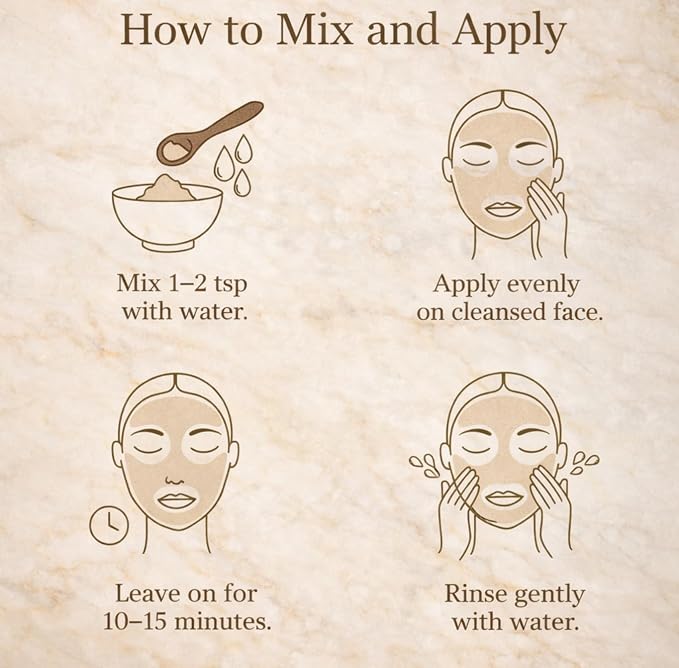 How to Mix and Apply

Mix 1–2 tsp with water.

Apply evenly on cleansed face.

Leave on for 10–15 minutes.

Rinse gently with water.